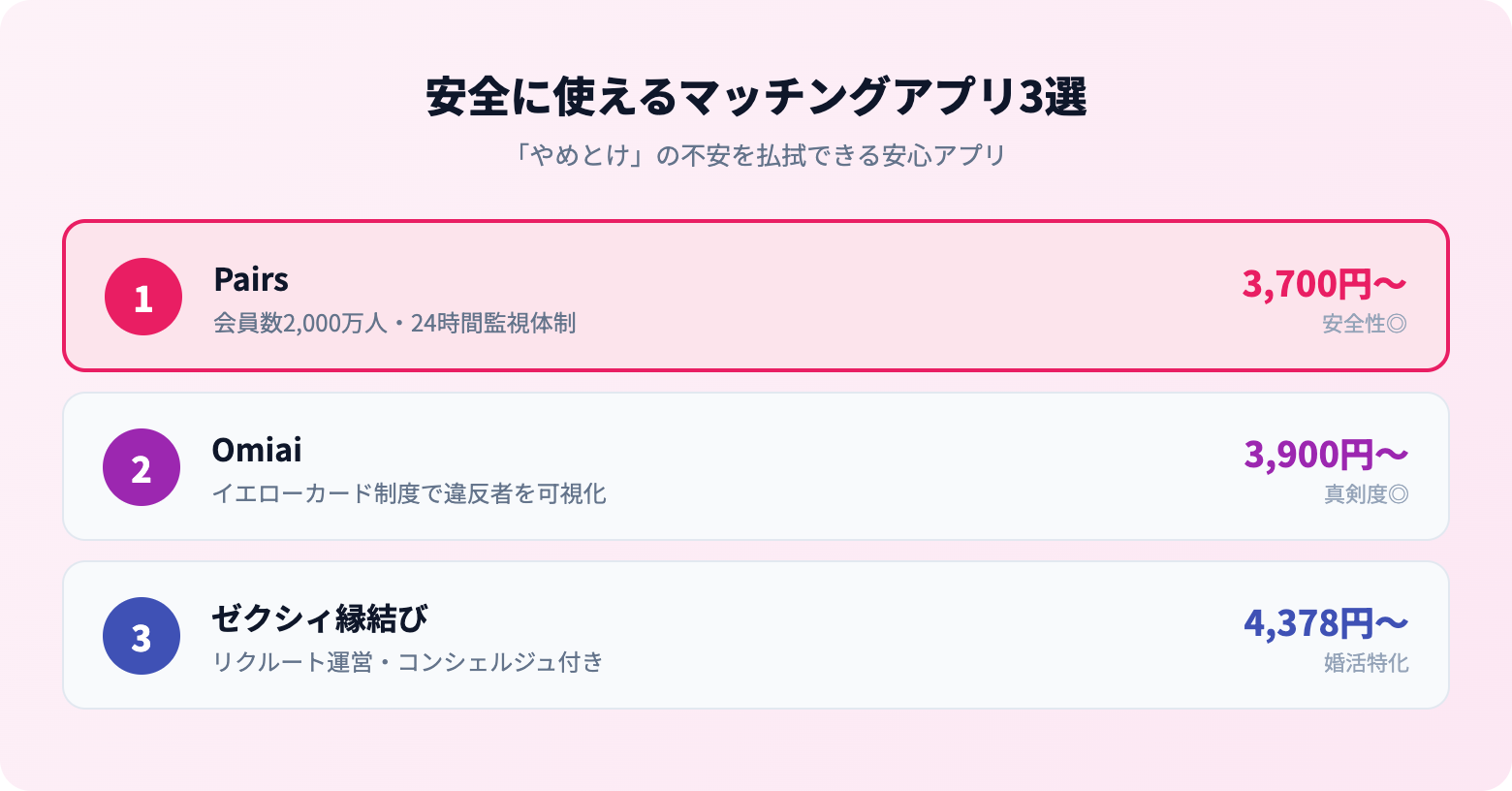 安全に使えるマッチングアプリ3選

「やめとけ」の不安を払拭できる安心アプリ

1
Pairs
会員数2,000万人・24時間監視体制
3,700円〜
安全性◎

2
Omiai
イエローカード制度で違反者を可視化
3,900円〜
真剣度◎

3
ゼクシィ縁結び
リクルート運営・コンシェルジュ付き
4,378円〜
婚活特化